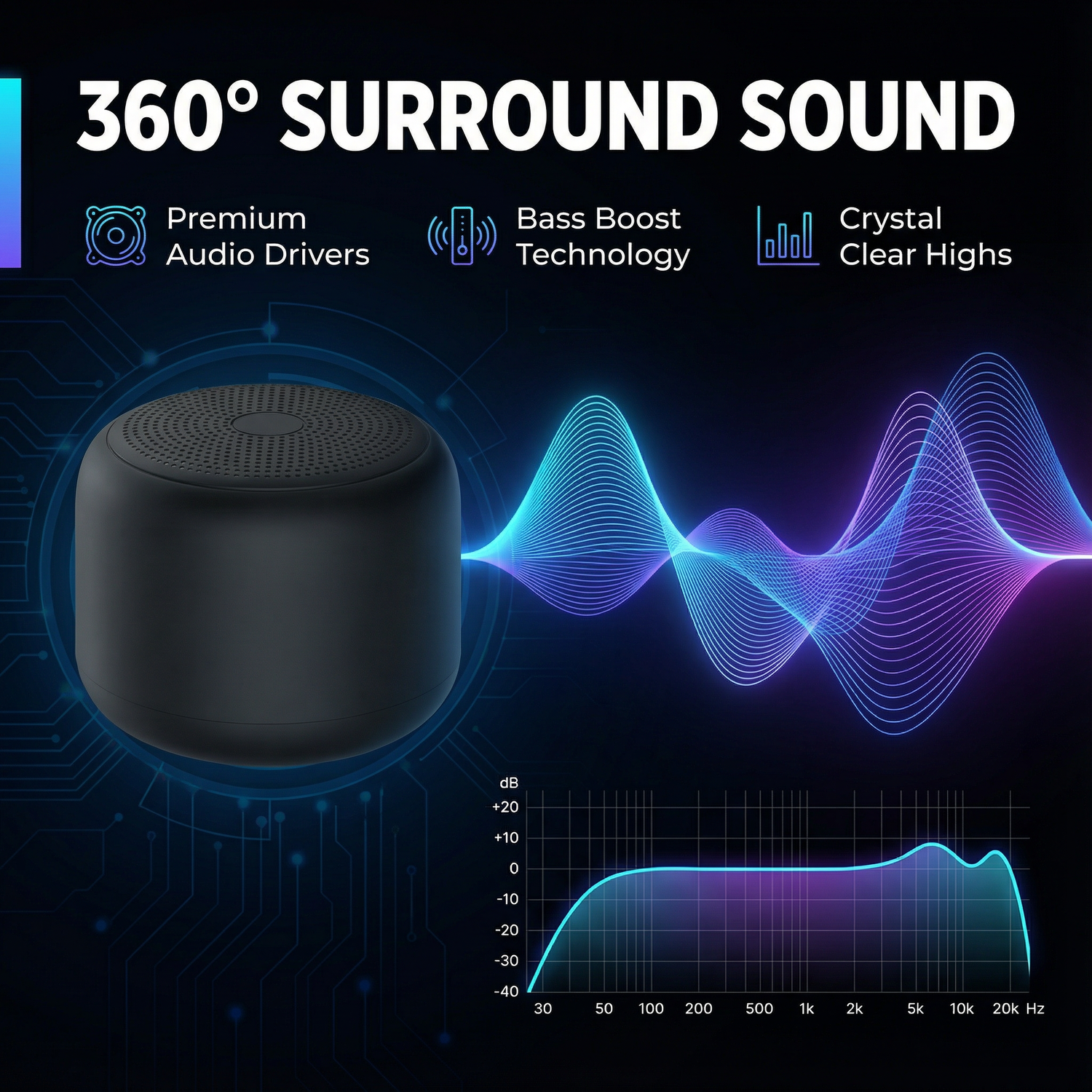 360° SURROUND SOUND

Premium Audio Drivers

Bass Boost Technology

Crystal Clear Highs

dB
+20
+10
0
-10
-20
-30
-40

30 50 100 200 500 1k 2k 5k 10k 20k Hz